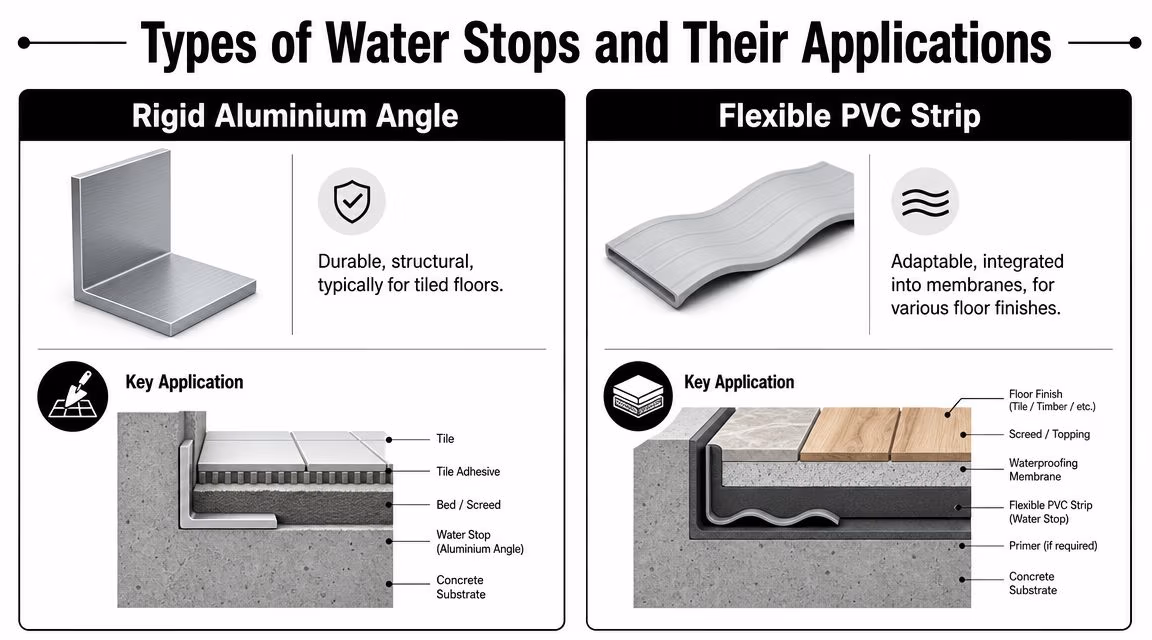 Types of Water Stops and Their Applications

Rigid Aluminium Angle

Durable, structural, typically for tiled floors.

Key Application

Tile

Tile Adhesive

Bed / Screed

Water Stop (Aluminium Angle)

Concrete Substrate

Flexible PVC Strip

Adaptable, integrated into membranes, for various floor finishes.

Key Application

Floor Finish (Tile / Timber / etc.)

Screed / Topping

Waterproofing Membrane

Flexible PVC Strip (Water Stop)

Primer (if required)

Concrete Substrate